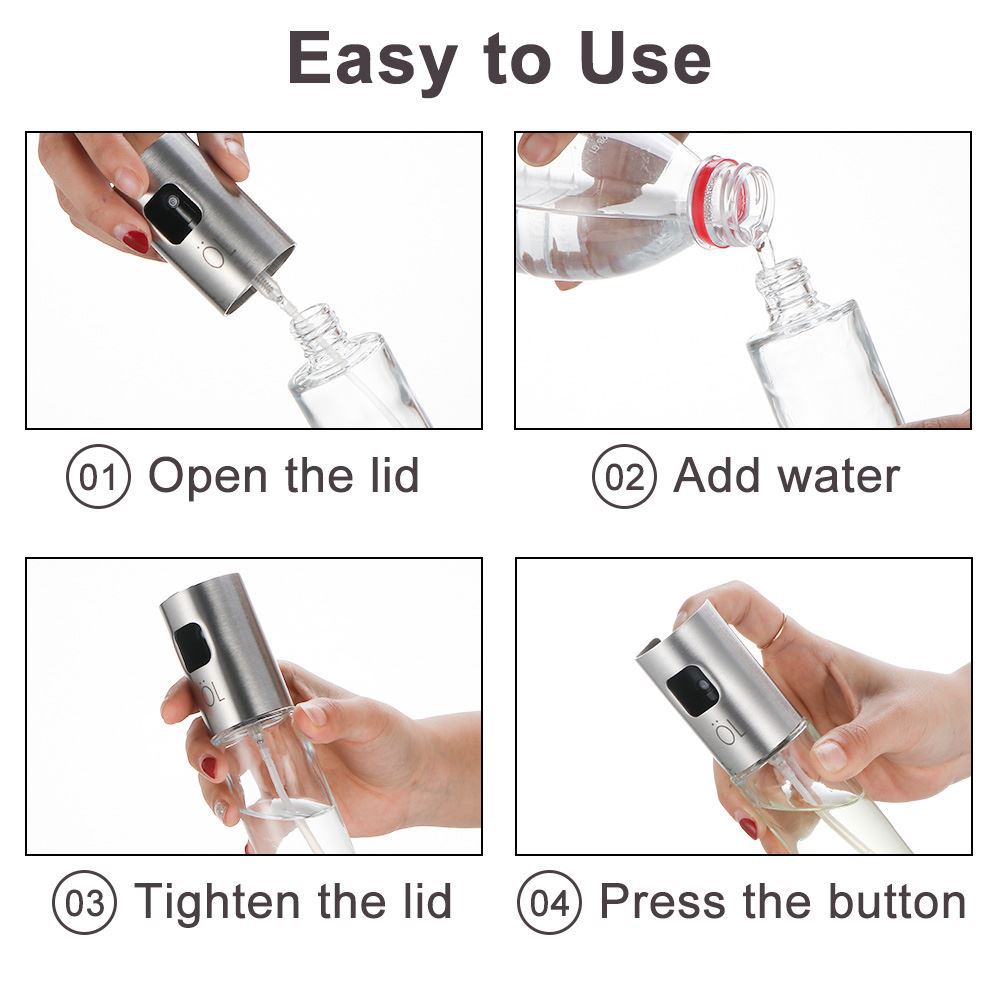 Easy to Use

ÖL

01 Open the lid

02 Add water

ÖL

03 Tighten the lid

ÖL

04 Press the button