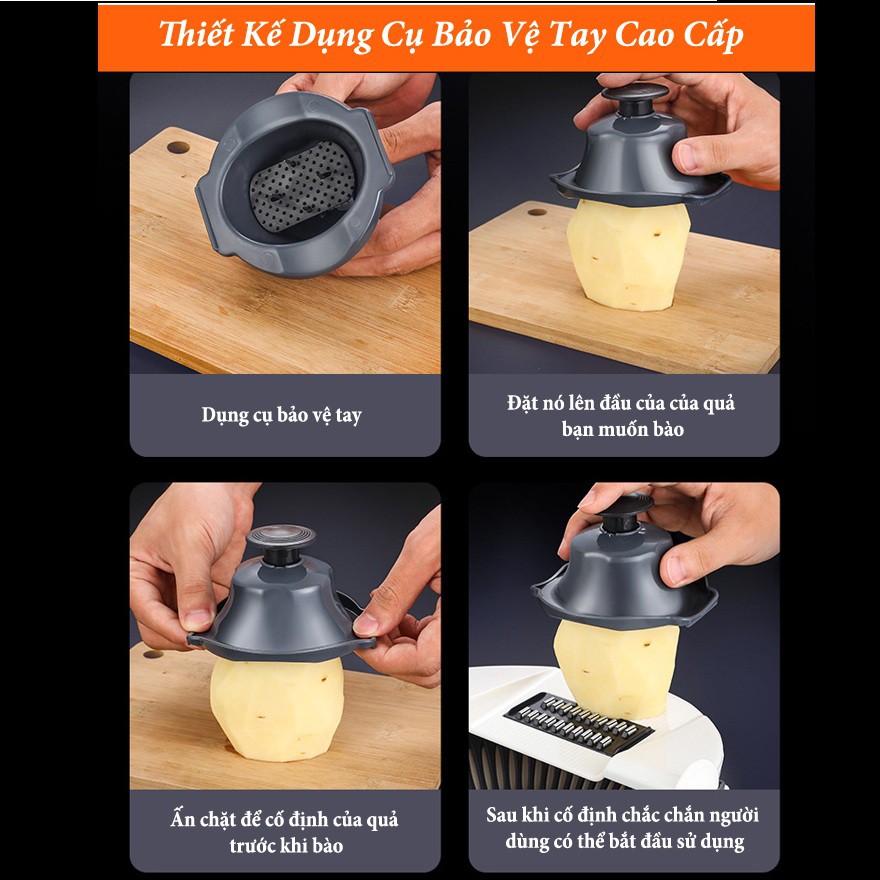 Thiết Kế Dụng Cụ Bảo Vệ Tay Cao Cấp

Dụng cụ bảo vệ tay

Đặt nó lên đầu của của quả bạn muốn bào

Ấn chặt để cố định của quả trước khi bào

Sau khi cố định chắc chắn người dùng có thể bắt đầu sử dụng