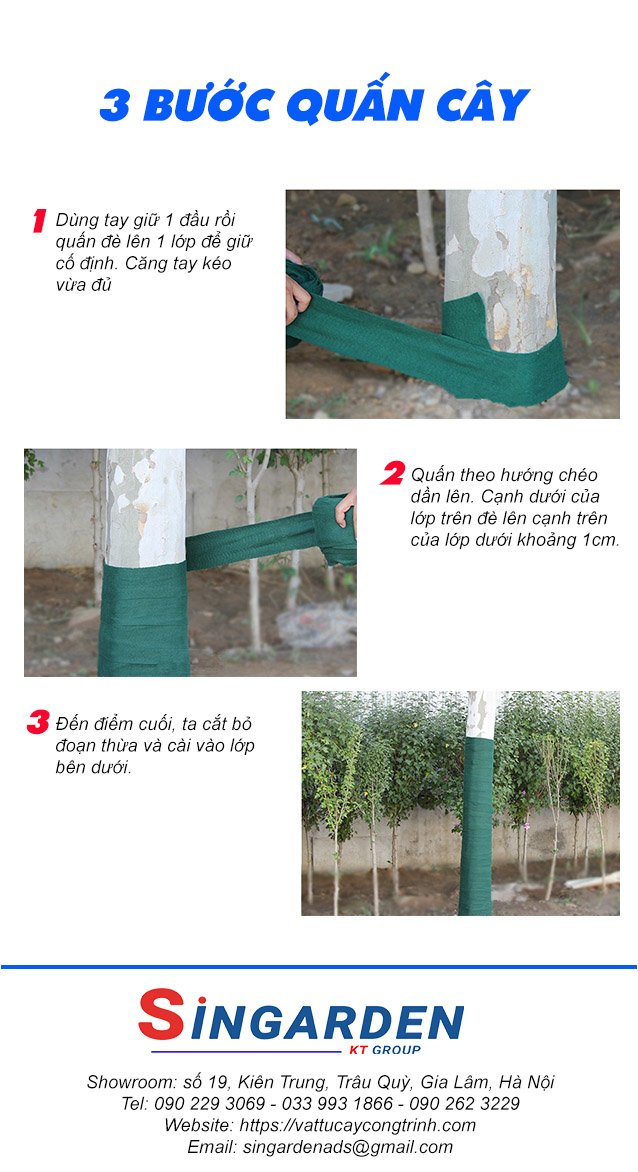 3 BƯỚC QUẤN CÂY

1 Dùng tay giữ 1 đầu rồi quấn đè lên 1 lớp để giữ cố định. Căng tay kéo vừa đủ

2 Quấn theo hướng chéo dần lên. Cạnh dưới của lớp trên đè lên cạnh trên của lớp dưới khoảng 1cm.

3 Đến điểm cuối, ta cắt bỏ đoạn thừa và cài vào lớp bên dưới.

SINGARDEN
KT GROUP

Showroom: số 19, Kiên Trung, Trâu Quỳ, Gia Lâm, Hà Nội
Tel: 090 229 3069 - 033 993 1866 - 090 262 3229
Website: https://vattucaycongtrinh.com
Email: singardenads@gmail.com